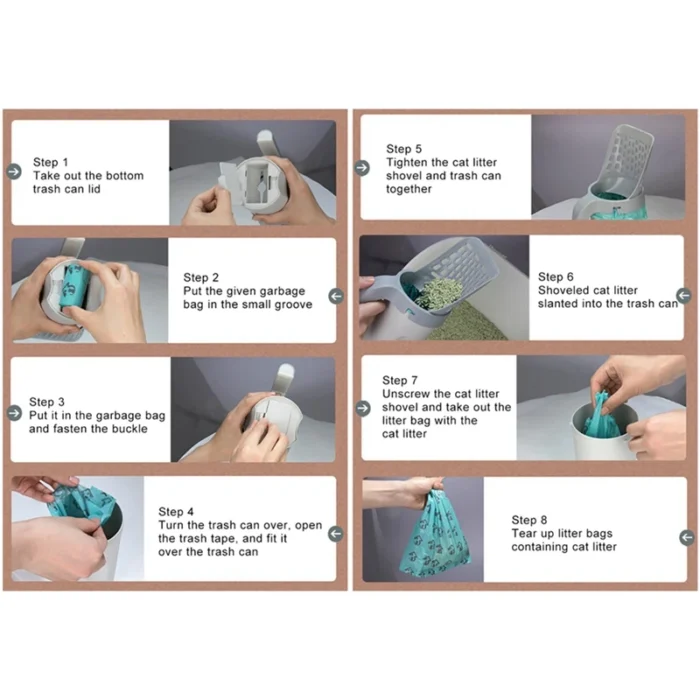 Step 1
Take out the bottom trash can lid

Step 2
Put the given garbage bag in the small groove

Step 3
Put it in the garbage bag and fasten the buckle

Step 4
Turn the trash can over, open the trash tape, and fit it over the trash can

Step 5
Tighten the cat litter shovel and trash can together

Step 6
Shoveled cat litter slanted into the trash can

Step 7
Unscrew the cat litter shovel and take out the litter bag with the cat litter

Step 8
Tear up litter bags containing cat litter